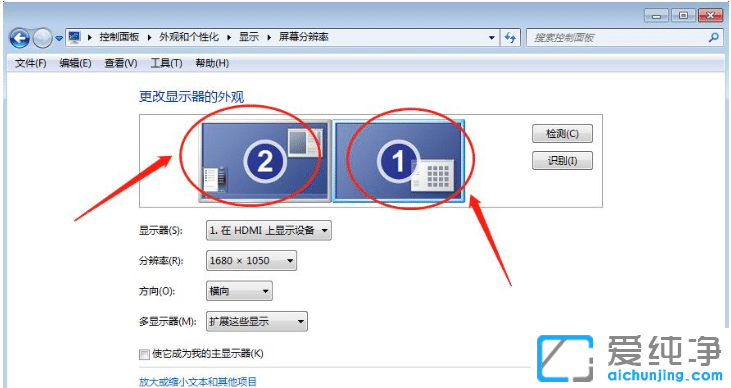 控制面板 ▸ 外观和个性化 ▸ 显示 ▸ 屏幕分辨率

搜索控制面板

文件(F) 编辑(E) 查看(V) 工具(T) 帮助(H)

更改显示器的外观

2

1

检测(C)

识别(I)

显示器(S): 1. 在 HDMI 上显示设备

分辨率(R): 1680 × 1050

方向(O): 横向

多显示器(M): 扩展这些显示

使它成为我的主显示器(K)

放大或缩小文本和其他项目

爱纯净
aichunjing.com